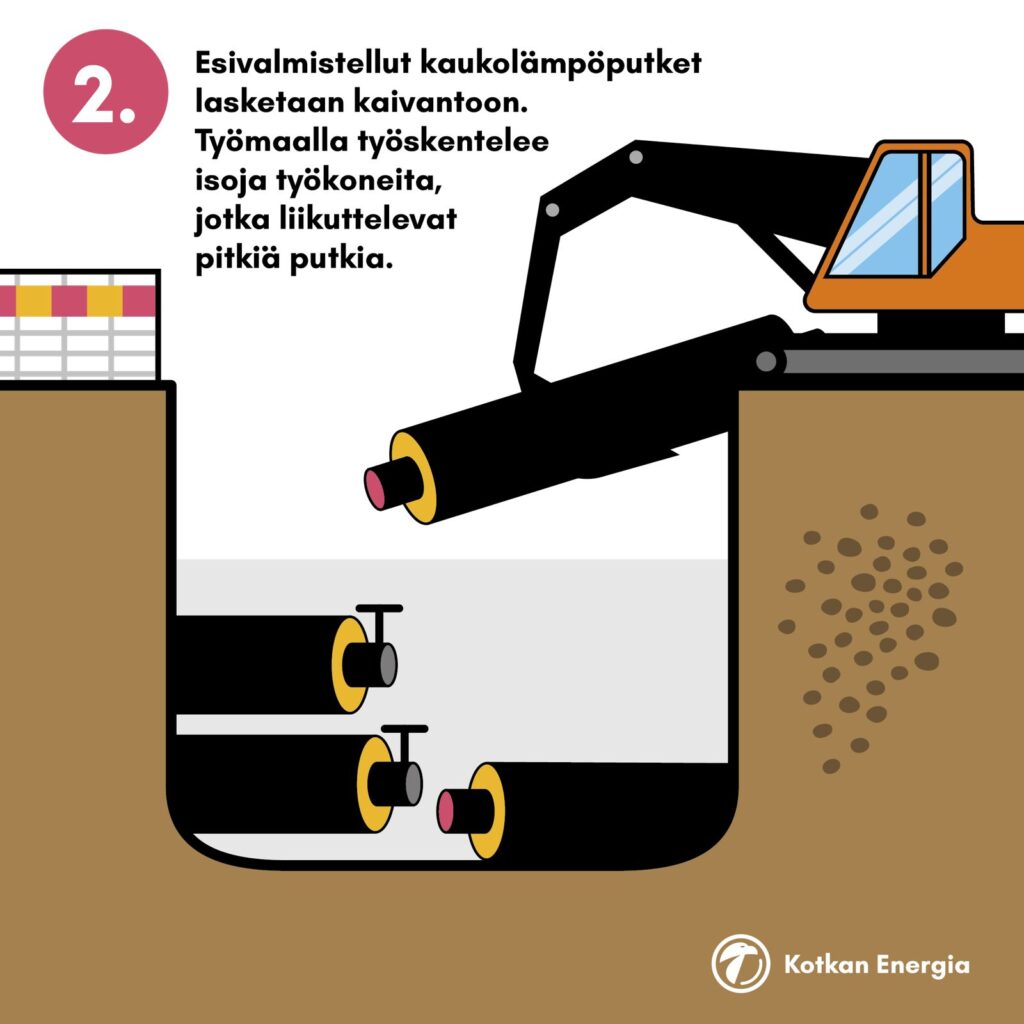 2.

Esivalmistellut kaukolämpöputket lasketaan kaivantoon. Työmaalla työskentelee isoja työkoneita, jotka liikuttelevat pitkiä putkia.

Kotkan Energia